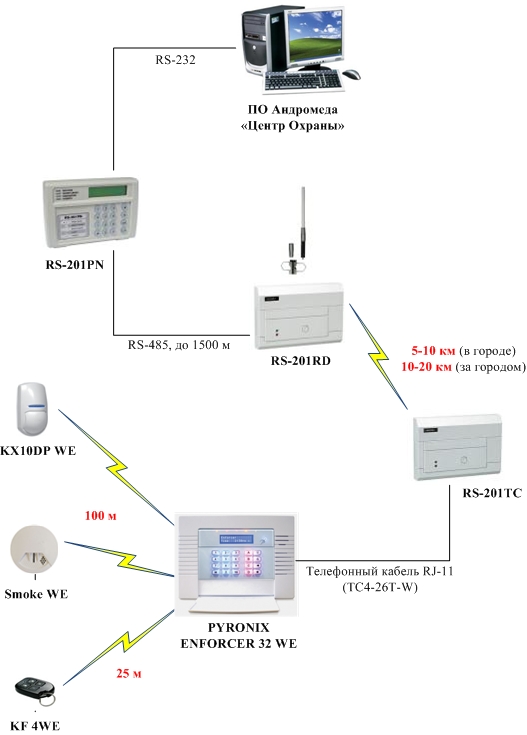 RS-232

ПО Андромеда
«Центр Охраны»

RS-201PN

RS-485, до 1500 м

RS-201RD

5-10 км (в городе)
10-20 км (за городом)

KX10DP WE

RS-201TC

100 м

Smoke WE

Телефонный кабель RJ-11
(TC4-26T-W)

PYRONIX
ENFORCER 32 WE

25 м

KF 4WE